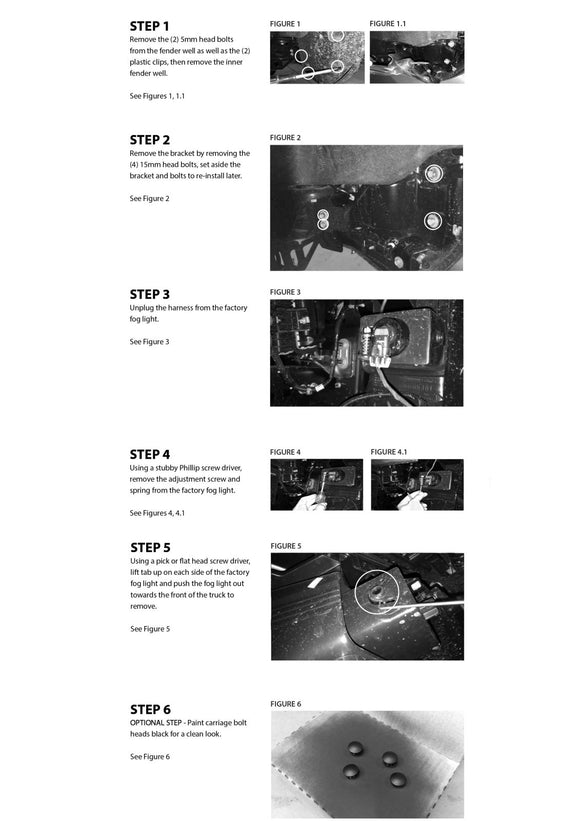 STEP 1
Remove the (2) 5mm head bolts from the fender well as well as the (2) plastic clips, then remove the inner fender well.

See Figures 1, 1.1

FIGURE 1

FIGURE 1.1

STEP 2
Remove the bracket by removing the (4) 15mm head bolts, set aside the bracket and bolts to re-install later.

See Figure 2

FIGURE 2

STEP 3
Unplug the harness from the factory fog light.

See Figure 3

FIGURE 3

STEP 4
Using a stubby Phillip screw driver, remove the adjustment screw and spring from the factory fog light.

See Figures 4, 4.1

FIGURE 4

FIGURE 4.1

STEP 5
Using a pick or flat head screw driver, lift tab up on each side of the factory fog light and push the fog light out towards the front of the truck to remove.

See Figure 5

FIGURE 5

STEP 6
OPTIONAL STEP - Paint carriage bolt heads black for a clean look.

See Figure 6

FIGURE 6