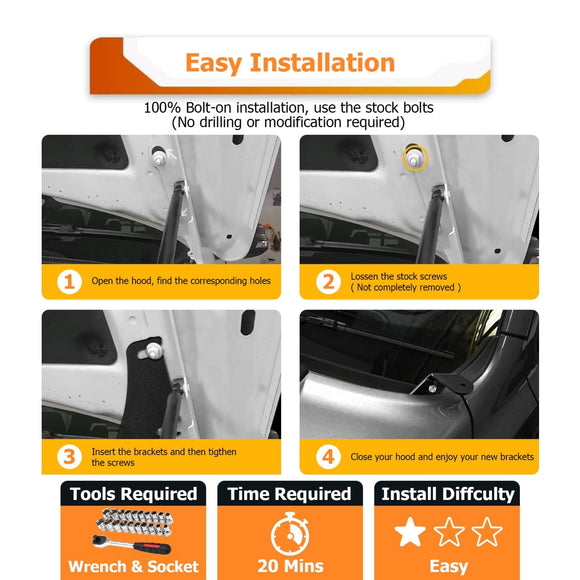 Easy Installation

100% Bolt-on installation, use the stock bolts
(No drilling or modification required)

1 Open the hood, find the corresponding holes

2 Lossen the stock screws
( Not completely removed )

3 Insert the brackets and then tigthen the screws

4 Close your hood and enjoy your new brackets

Tools Required
Wrench & Socket

Time Required
20 Mins

Install Diffculty
Easy