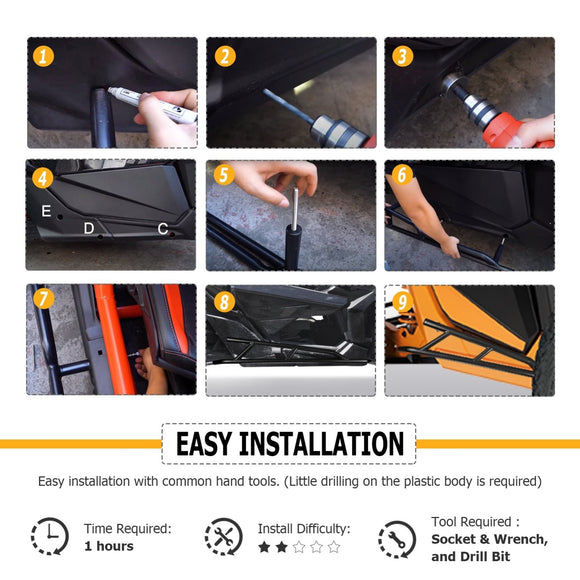 1

2

3

4

E

D

C

5

6

7

8

9

EASY INSTALLATION

Easy installation with common hand tools. (Little drilling on the plastic body is required)

Time Required:
1 hours

Install Difficulty:
★★☆☆☆

Tool Required :
Socket & Wrench, and Drill Bit