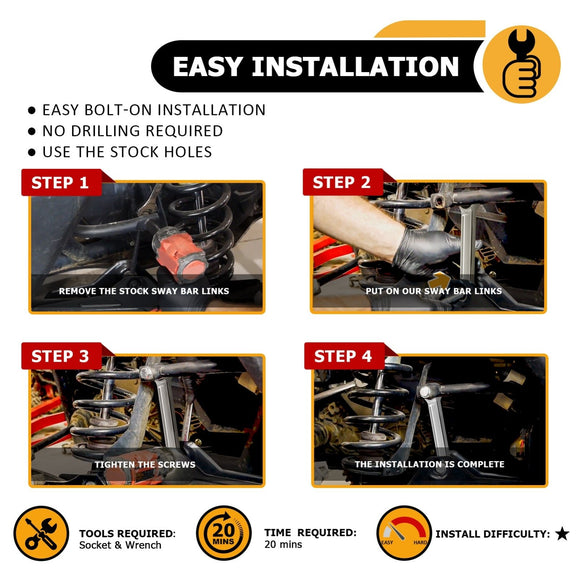 EASY INSTALLATION

● EASY BOLT-ON INSTALLATION
● NO DRILLING REQUIRED
● USE THE STOCK HOLES

STEP 1
REMOVE THE STOCK SWAY BAR LINKS

STEP 2
PUT ON OUR SWAY BAR LINKS

STEP 3
TIGHTEN THE SCREWS

STEP 4
THE INSTALLATION IS COMPLETE

TOOLS REQUIRED:
Socket & Wrench

20 MINS
TIME REQUIRED:
20 mins

EASY HARD
INSTALL DIFFICULTY: ★