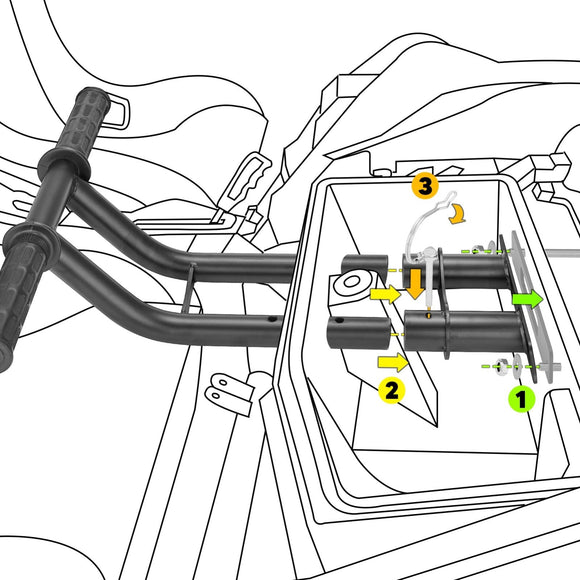 3

2

1