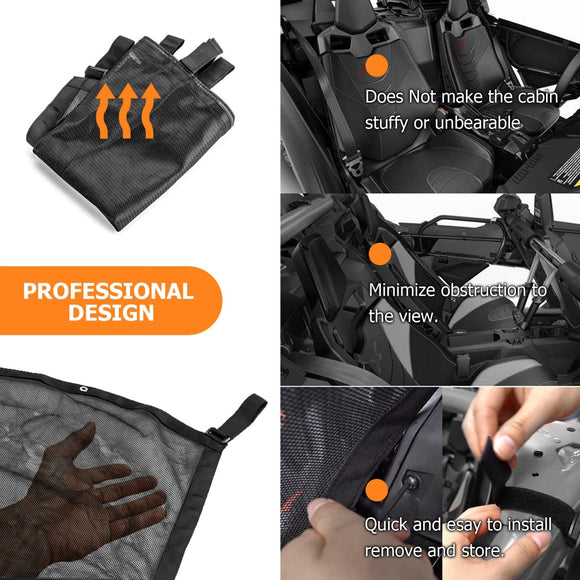 PROFESSIONAL DESIGN

Does Not make the cabin stuffy or unbearable

Minimize obstruction to the view.

Quick and esay to install remove and store.