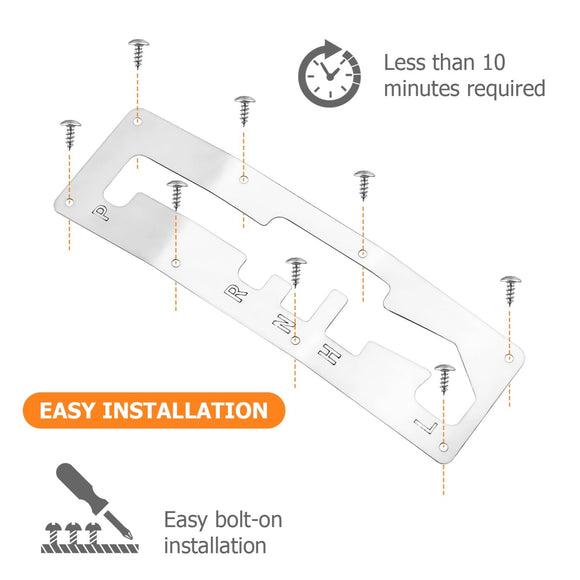 Less than 10 minutes required

P

R

N

H

L

EASY INSTALLATION

Easy bolt-on installation