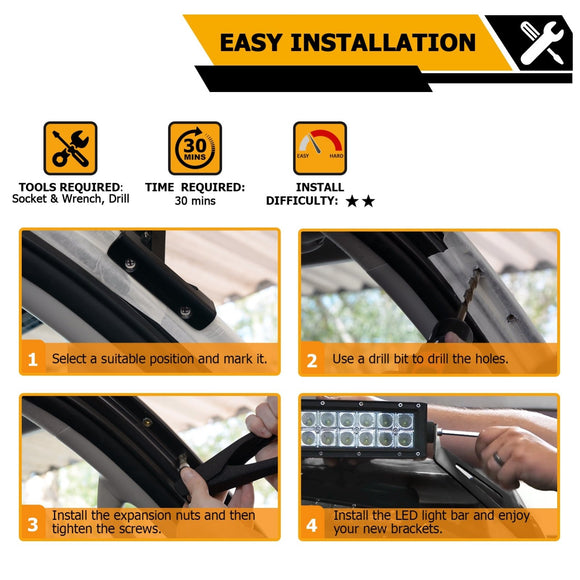 EASY INSTALLATION

30 MINS

EASY HARD

TOOLS REQUIRED: Socket & Wrench, Drill

TIME REQUIRED: 30 mins

INSTALL DIFFICULTY: ★★

1 Select a suitable position and mark it.

2 Use a drill bit to drill the holes.

3 Install the expansion nuts and then tighten the screws.

4 Install the LED light bar and enjoy your new brackets.