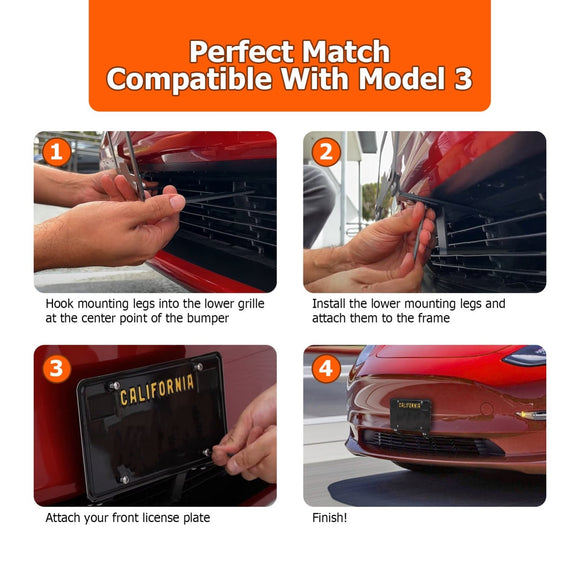 Perfect Match
Compatible With Model 3

1

Hook mounting legs into the lower grille at the center point of the bumper

2

Install the lower mounting legs and attach them to the frame

3

CALIFORNIA

Attach your front license plate

4

CALIFORNIA

Finish!