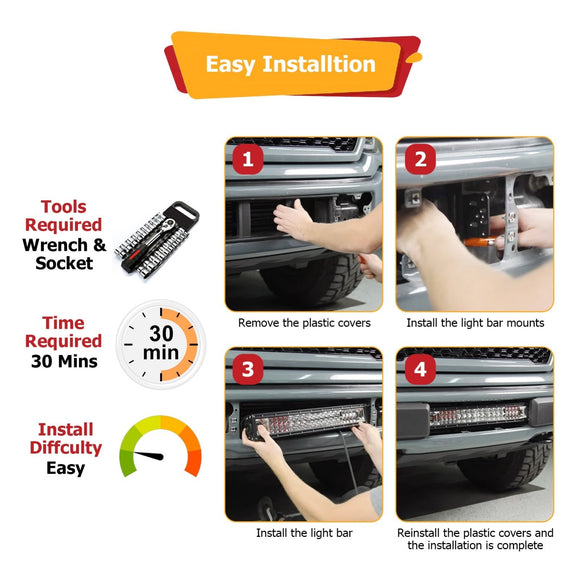 Easy Installtion

Tools Required
Wrench & Socket

Time Required
30 Mins

30 min

Install Diffculty
Easy

1
Remove the plastic covers

2
Install the light bar mounts

3
Install the light bar

4
Reinstall the plastic covers and the installation is complete