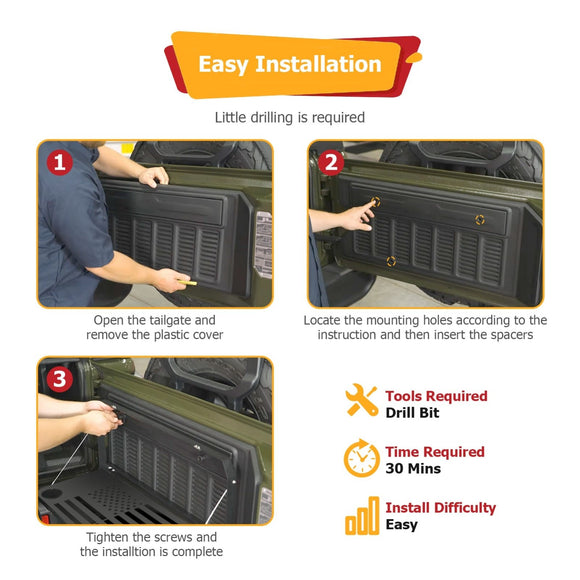 Easy Installation

Little drilling is required

1

Open the tailgate and remove the plastic cover

2

Locate the mounting holes according to the instruction and then insert the spacers

3

Tighten the screws and the installtion is complete

Tools Required
Drill Bit

Time Required
30 Mins

Install Difficulty
Easy