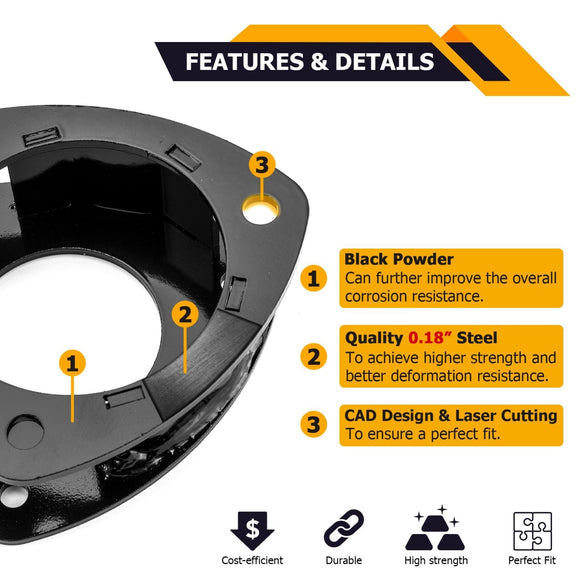 FEATURES & DETAILS

3

2

1

1 Black Powder
Can further improve the overall corrosion resistance.

2 Quality 0.18" Steel
To achieve higher strength and better deformation resistance.

3 CAD Design & Laser Cutting
To ensure a perfect fit.

$

Cost-efficient

Durable

High strength

Perfect Fit