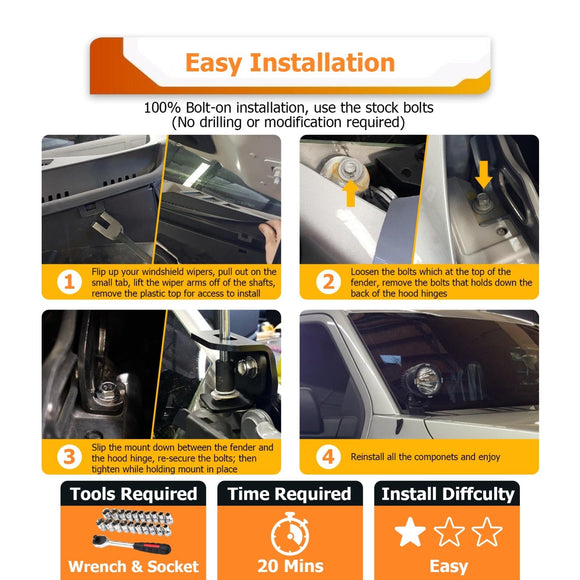 Easy Installation

100% Bolt-on installation, use the stock bolts
(No drilling or modification required)

1 Flip up your windshield wipers, pull out on the small tab, lift the wiper arms off of the shafts, remove the plastic top for access to install

2 Loosen the bolts which at the top of the fender, remove the bolts that holds down the back of the hood hinges

3 Slip the mount down between the fender and the hood hinge, re-secure the bolts; then tighten while holding mount in place

4 Reinstall all the componets and enjoy

Tools Required
Wrench & Socket

Time Required
20 Mins

Install Diffculty
Easy