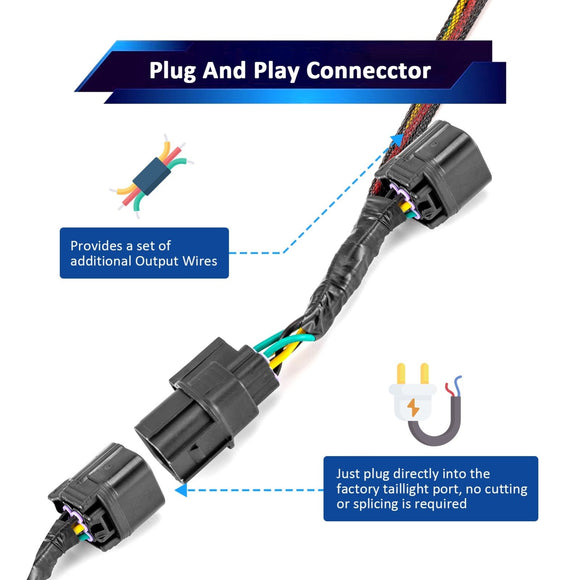 Plug And Play Connecctor

Provides a set of additional Output Wires

Just plug directly into the factory taillight port, no cutting or splicing is required