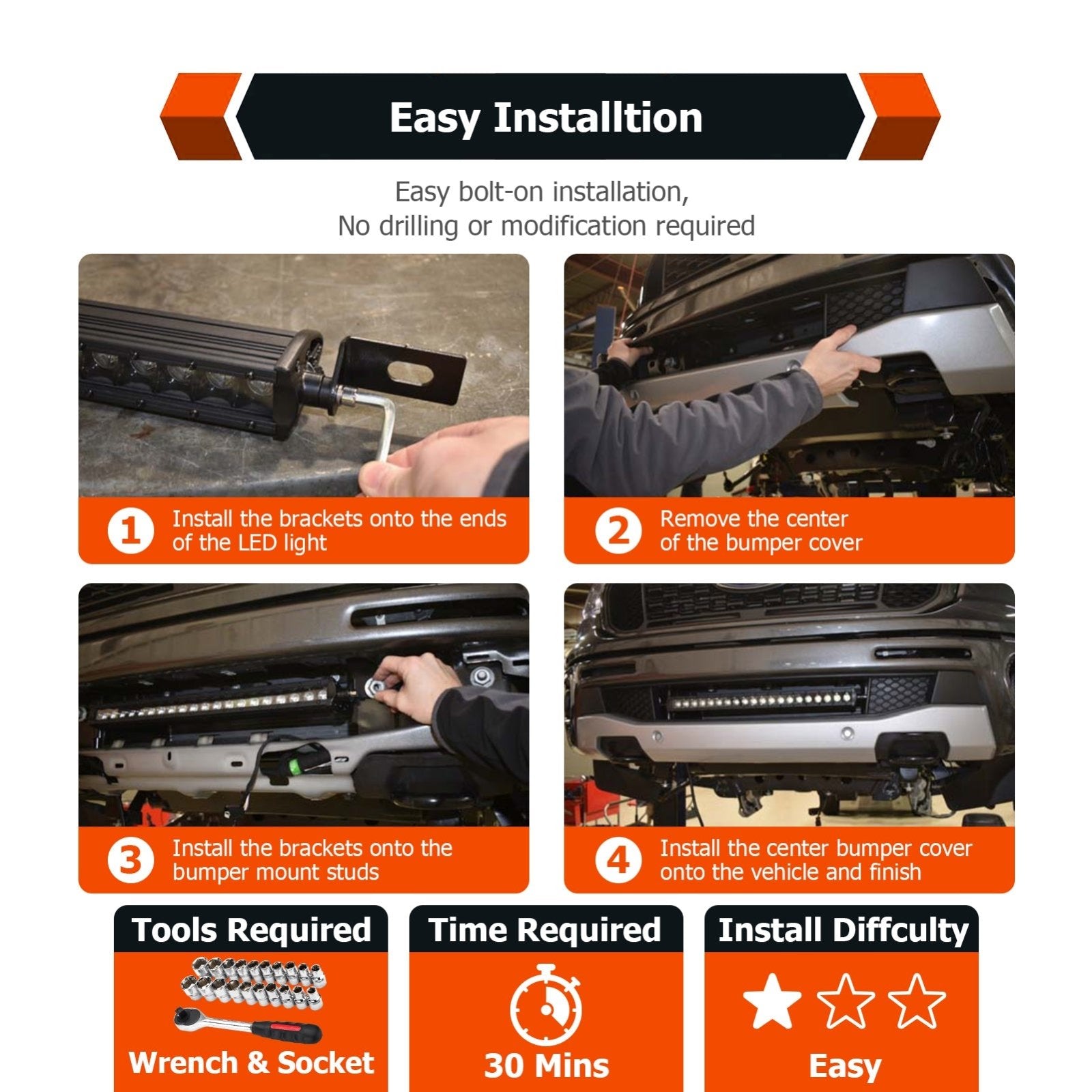 Easy Installtion

Easy bolt-on installation,
No drilling or modification required

1 Install the brackets onto the ends of the LED light

2 Remove the center of the bumper cover

3 Install the brackets onto the bumper mount studs

4 Install the center bumper cover onto the vehicle and finish

Tools Required

Wrench & Socket

Time Required

30 Mins

Install Diffculty

Easy