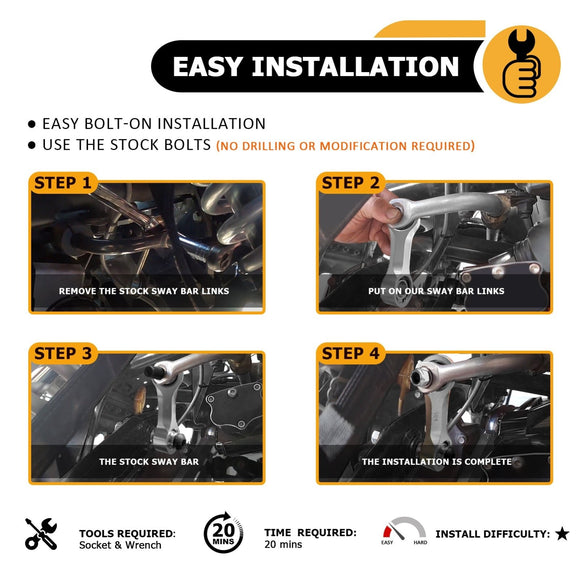 EASY INSTALLATION

● EASY BOLT-ON INSTALLATION
● USE THE STOCK BOLTS (NO DRILLING OR MODIFICATION REQUIRED)

STEP 1
REMOVE THE STOCK SWAY BAR LINKS

STEP 2
PUT ON OUR SWAY BAR LINKS

STEP 3
THE STOCK SWAY BAR

STEP 4
THE INSTALLATION IS COMPLETE

TOOLS REQUIRED:
Socket & Wrench

20 MINS

TIME REQUIRED:
20 mins

EASY HARD

INSTALL DIFFICULTY: ★