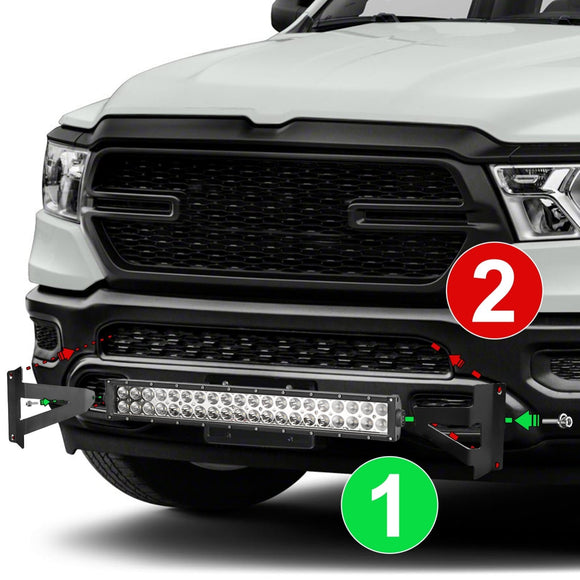 2

1