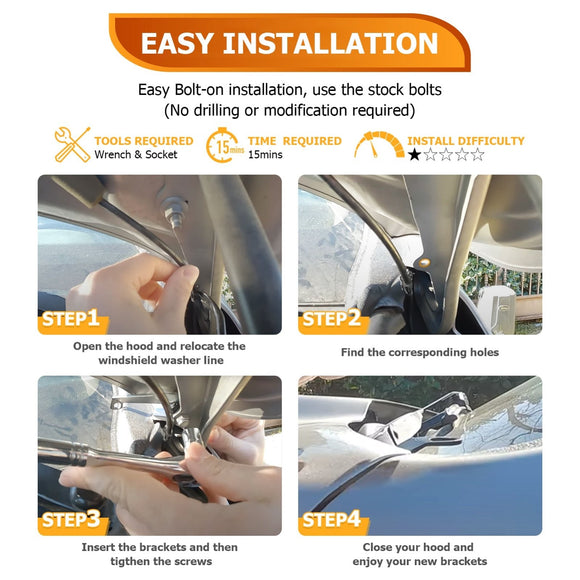 EASY INSTALLATION

Easy Bolt-on installation, use the stock bolts (No drilling or modification required)

TOOLS REQUIRED
Wrench & Socket

15mins
TIME REQUIRED
15mins

INSTALL DIFFICULTY
★☆☆☆☆

STEP1
Open the hood and relocate the windshield washer line

STEP2
Find the corresponding holes

STEP3
Insert the brackets and then tigthen the screws

STEP4
Close your hood and enjoy your new brackets