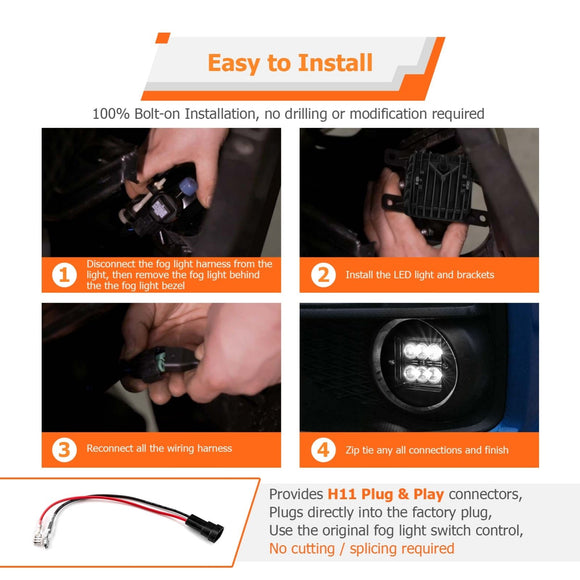 Easy to Install

100% Bolt-on Installation, no drilling or modification required

1 Disconnect the fog light harness from the light, then remove the fog light behind the the fog light bezel

2 Install the LED light and brackets

3 Reconnect all the wiring harness

4 Zip tie any all connections and finish

Provides H11 Plug & Play connectors, Plugs directly into the factory plug, Use the original fog light switch control, No cutting / splicing required