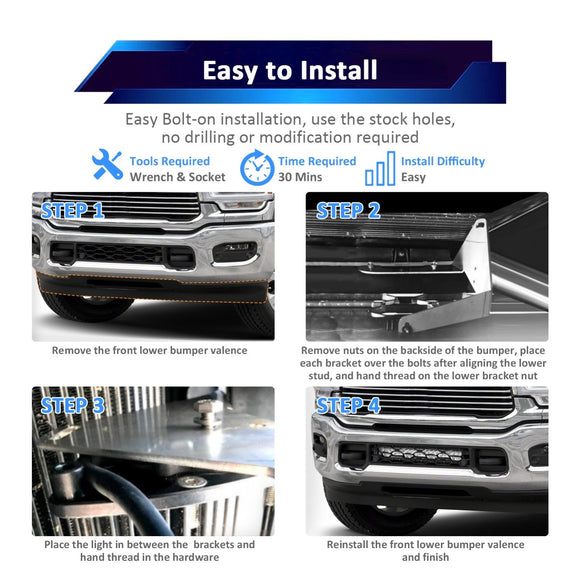 Easy to Install

Easy Bolt-on installation, use the stock holes, no drilling or modification required

Tools Required
Wrench & Socket

Time Required
30 Mins

Install Difficulty
Easy

STEP 1

Remove the front lower bumper valence

STEP 2

Remove nuts on the backside of the bumper, place each bracket over the bolts after aligning the lower stud, and hand thread on the lower bracket nut

STEP 3

Place the light in between the brackets and hand thread in the hardware

STEP 4

Reinstall the front lower bumper valence and finish