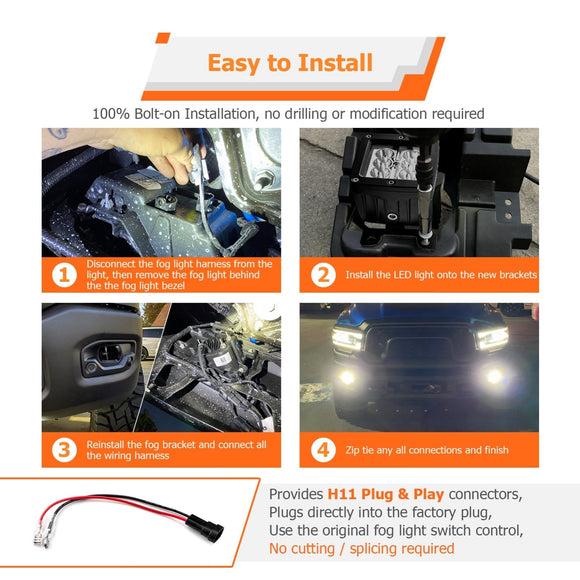 Easy to Install

100% Bolt-on Installation, no drilling or modification required

1 Disconnect the fog light harness from the light, then remove the fog light behind the the fog light bezel

2 Install the LED light onto the new brackets

3 Reinstall the fog bracket and connect all the wiring harness

4 Zip tie any all connections and finish

Provides H11 Plug & Play connectors,
Plugs directly into the factory plug,
Use the original fog light switch control,
No cutting / splicing required