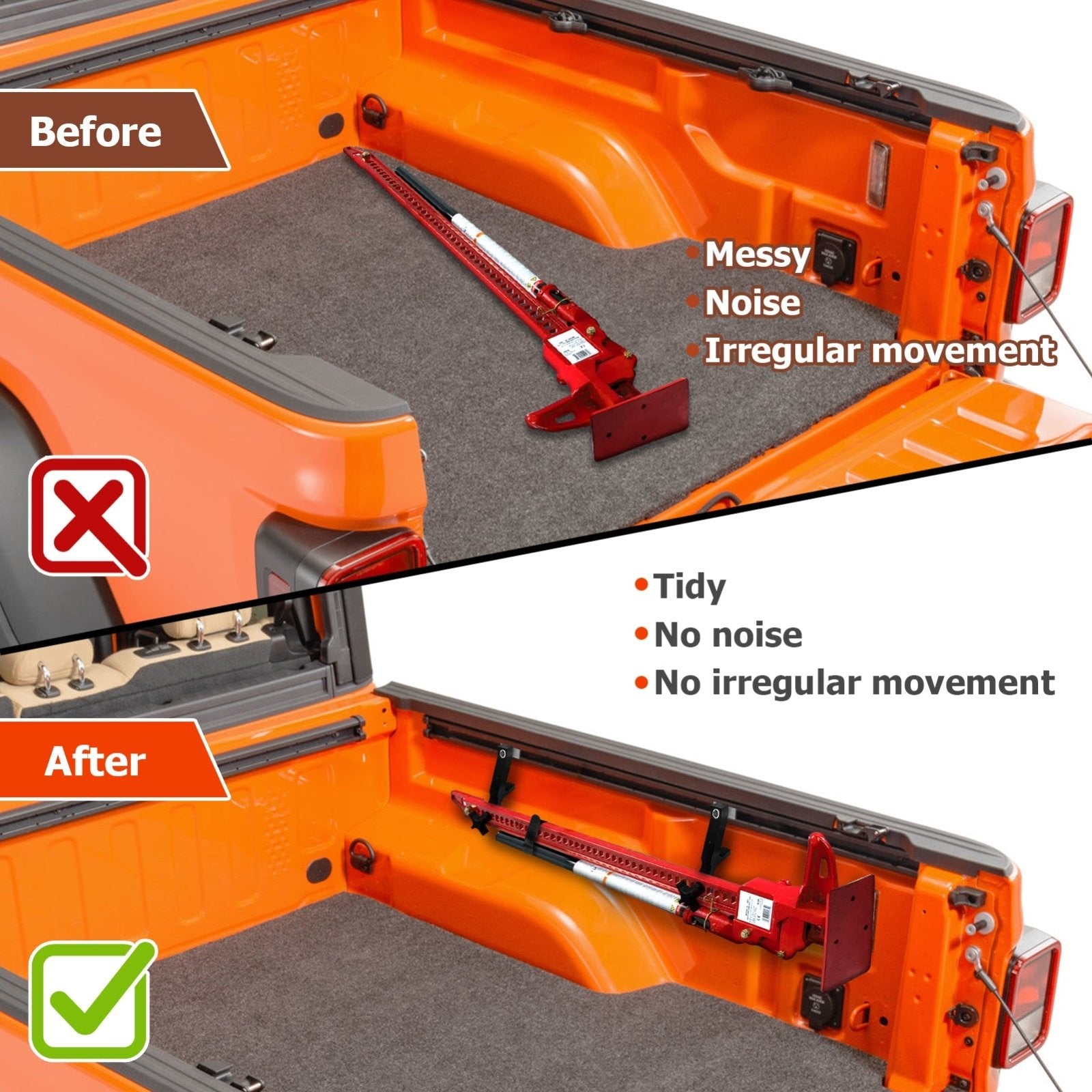 Before

•Messy
•Noise
•Irregular movement

•Tidy
•No noise
•No irregular movement

After