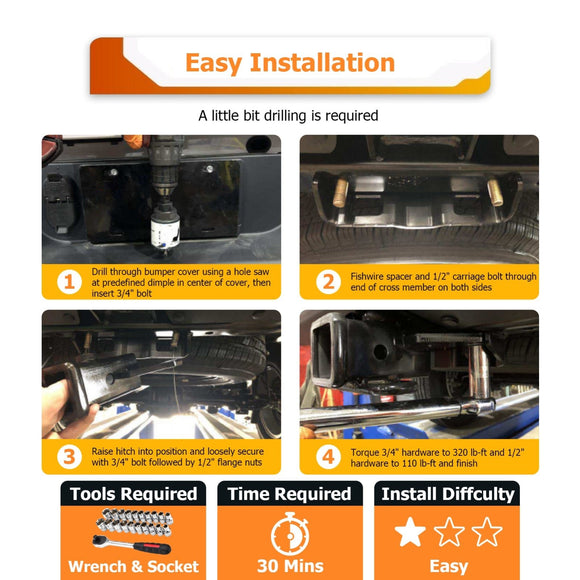 Easy Installation

A little bit drilling is required

1 Drill through bumper cover using a hole saw at predefined dimple in center of cover, then insert 3/4" bolt

2 Fishwire spacer and 1/2" carriage bolt through end of cross member on both sides

3 Raise hitch into position and loosely secure with 3/4" bolt followed by 1/2" flange nuts

4 Torque 3/4" hardware to 320 lb-ft and 1/2" hardware to 110 lb-ft and finish

Tools Required
Wrench & Socket

Time Required
30 Mins

Install Diffculty
Easy