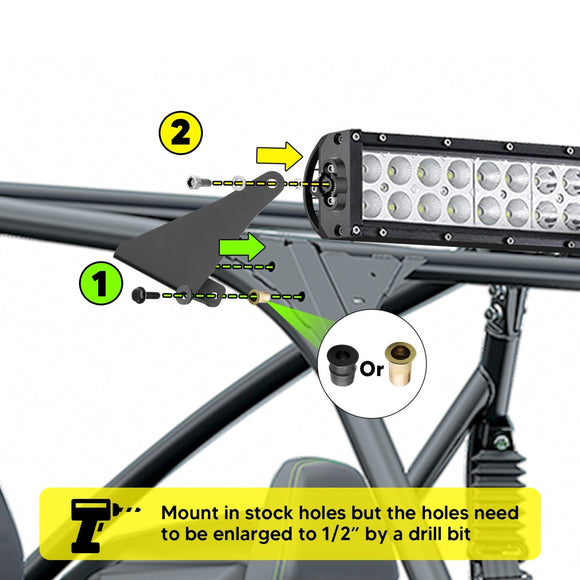 2

1

Or

Mount in stock holes but the holes need to be enlarged to 1/2" by a drill bit