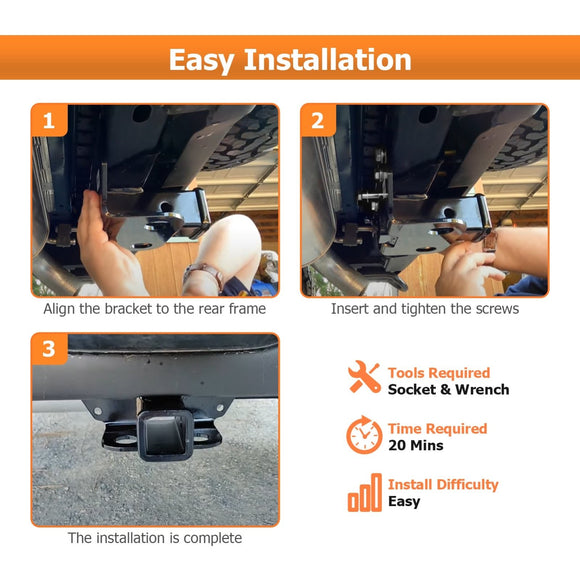 Easy Installation

1

Align the bracket to the rear frame

2

Insert and tighten the screws

3

The installation is complete

Tools Required
Socket & Wrench

Time Required
20 Mins

Install Difficulty
Easy