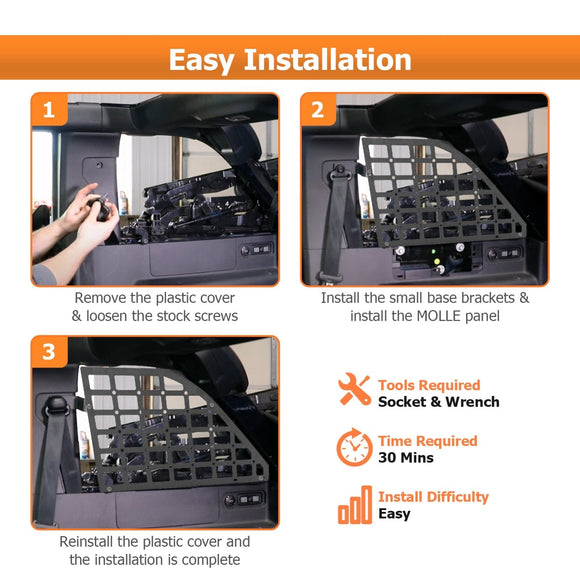 Easy Installation

1

Remove the plastic cover & loosen the stock screws

2

Install the small base brackets & install the MOLLE panel

3

Reinstall the plastic cover and the installation is complete

Tools Required
Socket & Wrench

Time Required
30 Mins

Install Difficulty
Easy