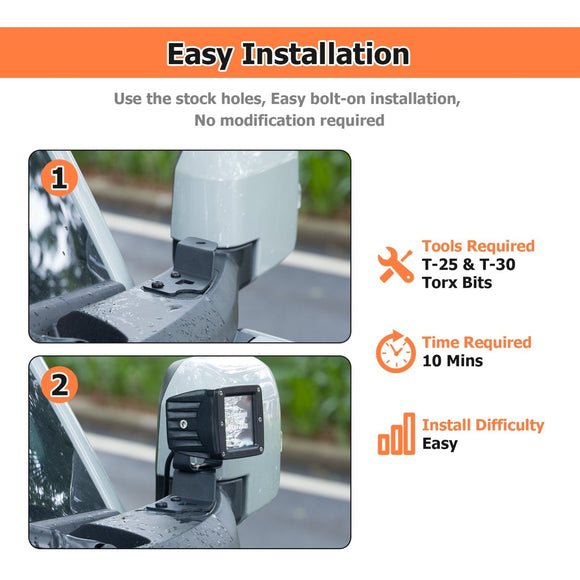 Easy Installation

Use the stock holes, Easy bolt-on installation, No modification required

1

2

Tools Required
T-25 & T-30 Torx Bits

Time Required
10 Mins

Install Difficulty
Easy