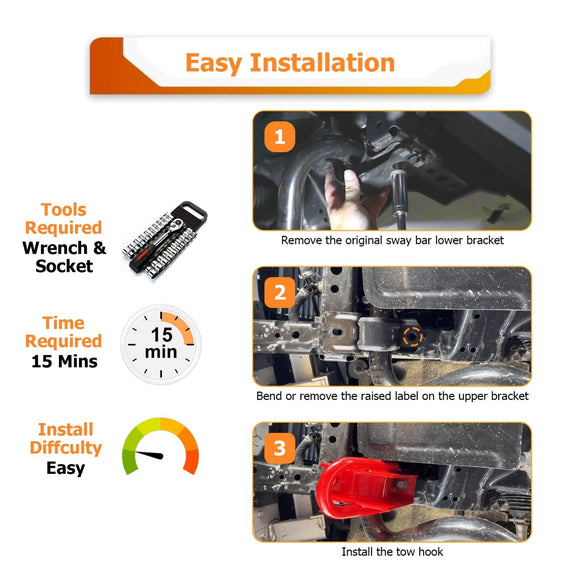 Easy Installation

Tools Required
Wrench & Socket

Time Required
15 Mins

15 min

Install Diffculty
Easy

1
Remove the original sway bar lower bracket

2
Bend or remove the raised label on the upper bracket

3
Install the tow hook