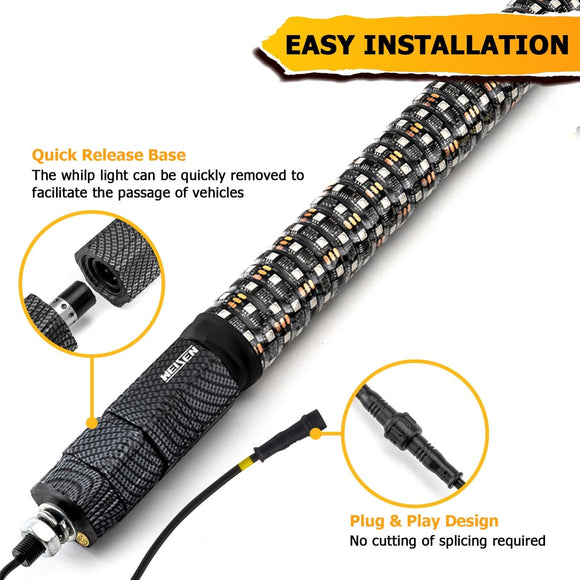 EASY INSTALLATION

Quick Release Base
The whilp light can be quickly removed to facilitate the passage of vehicles

WEISEN

Plug & Play Design
No cutting of splicing required