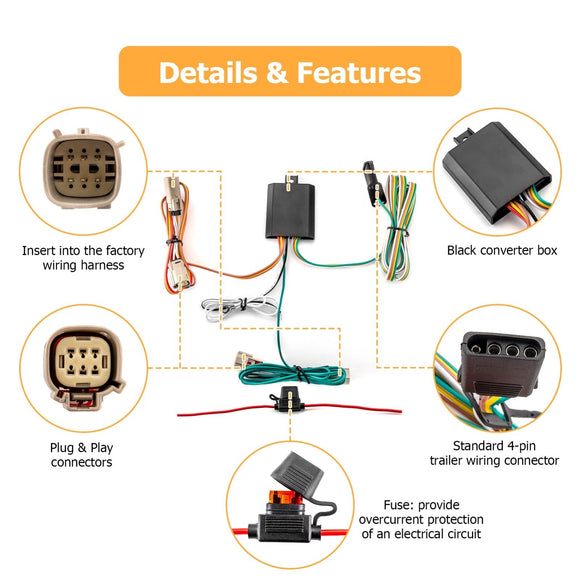 Details & Features

Insert into the factory wiring harness

Black converter box

Plug & Play connectors

Standard 4-pin trailer wiring connector

Fuse: provide overcurrent protection of an electrical circuit