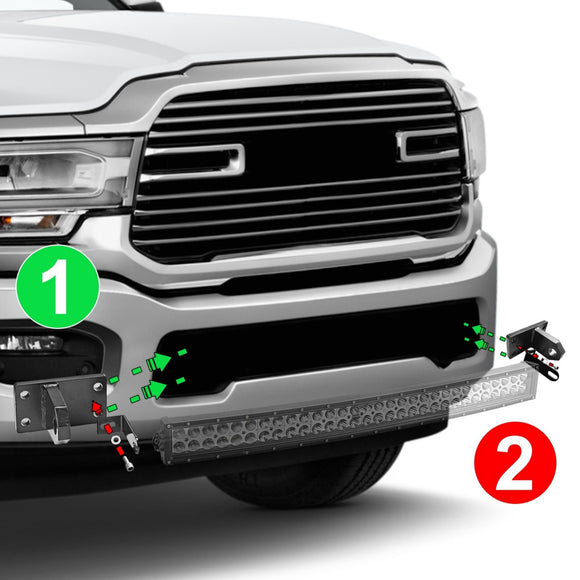 1

2