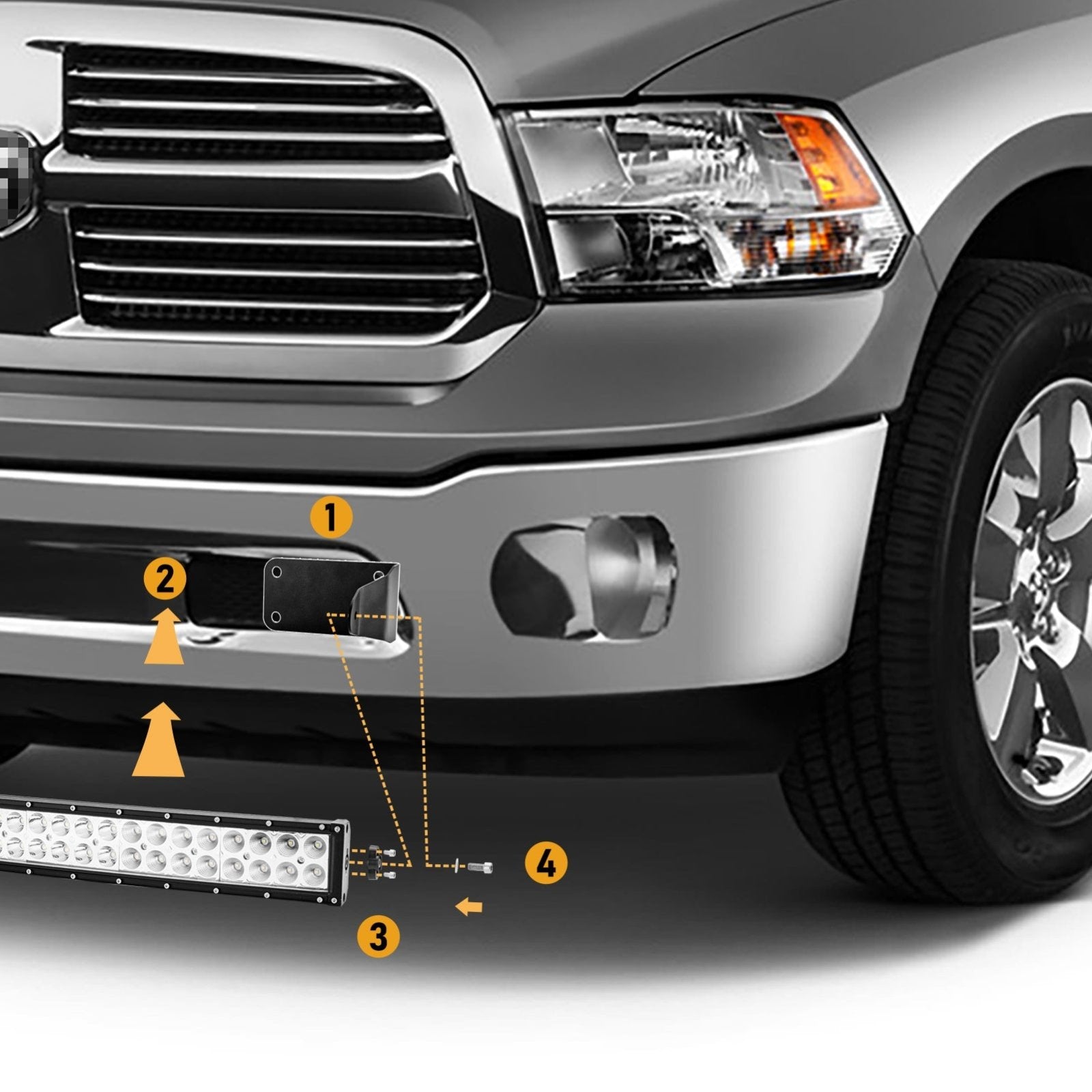 1
2
4
3