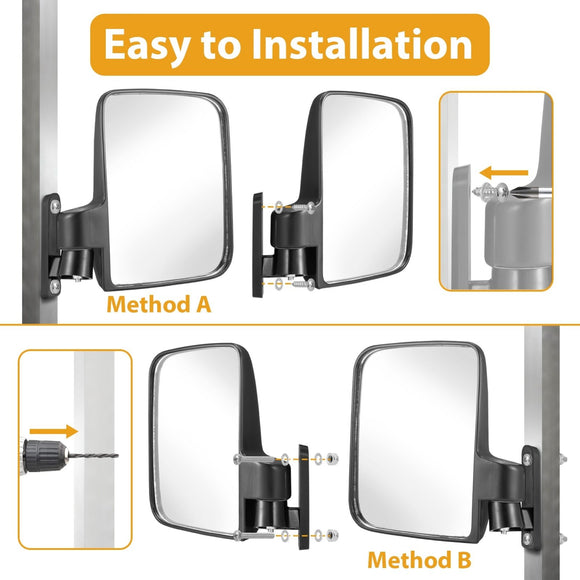 Easy to Installation

Method A

Method B