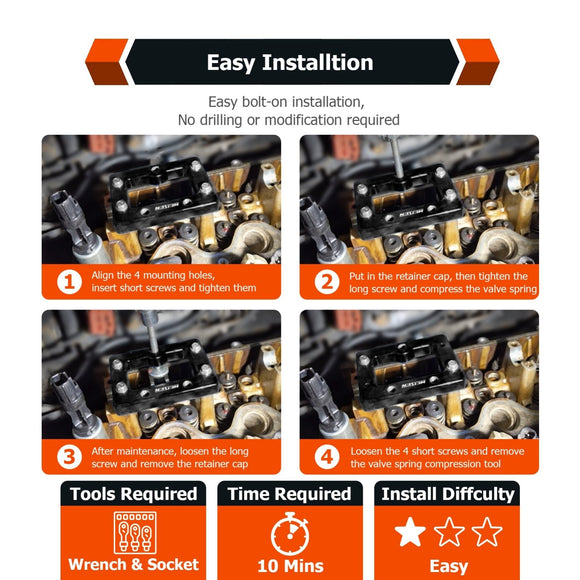 Easy Installtion

Easy bolt-on installation,
No drilling or modification required

1 Align the 4 mounting holes, insert short screws and tighten them

2 Put in the retainer cap, then tighten the long screw and compress the valve spring

3 After maintenance, loosen the long screw and remove the retainer cap

4 Loosen the 4 short screws and remove the valve spring compression tool

Tools Required
Wrench & Socket

Time Required
10 Mins

Install Diffculty
Easy