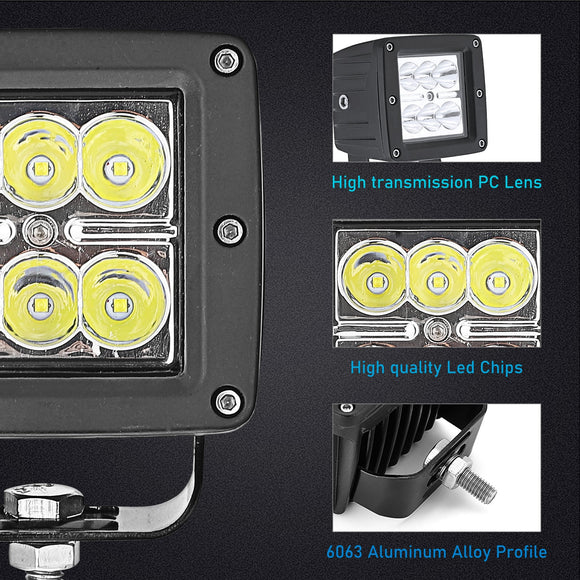 High transmission PC Lens

High quality Led Chips

6063 Aluminum Alloy Profile