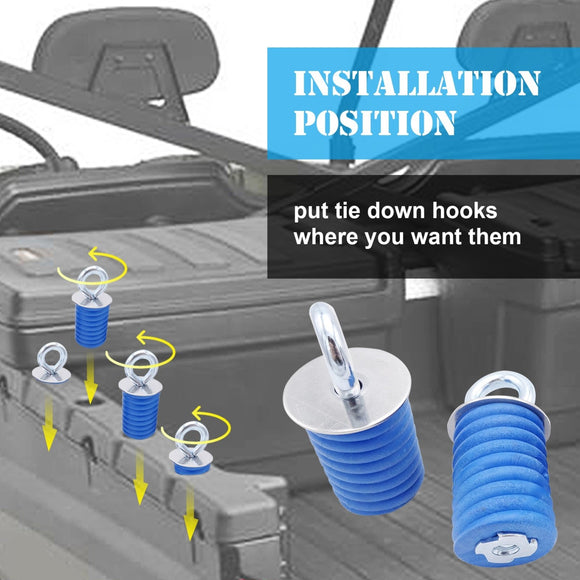 INSTALLATION POSITION

put tie down hooks where you want them