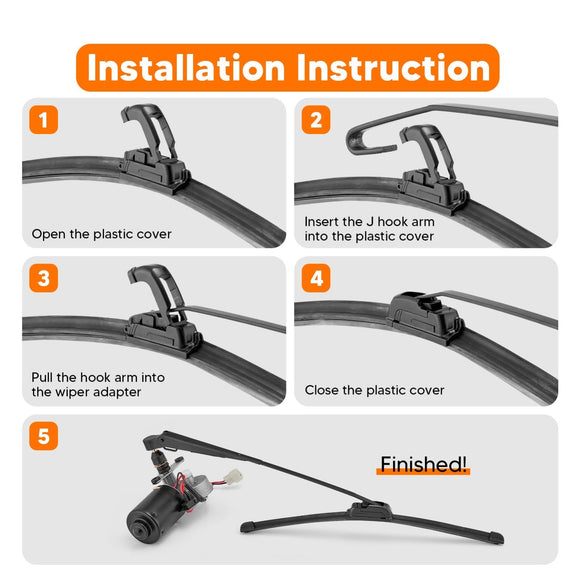 Installation Instruction

1

Open the plastic cover

2

Insert the J hook arm into the plastic cover

3

Pull the hook arm into the wiper adapter

4

Close the plastic cover

5

Finished!