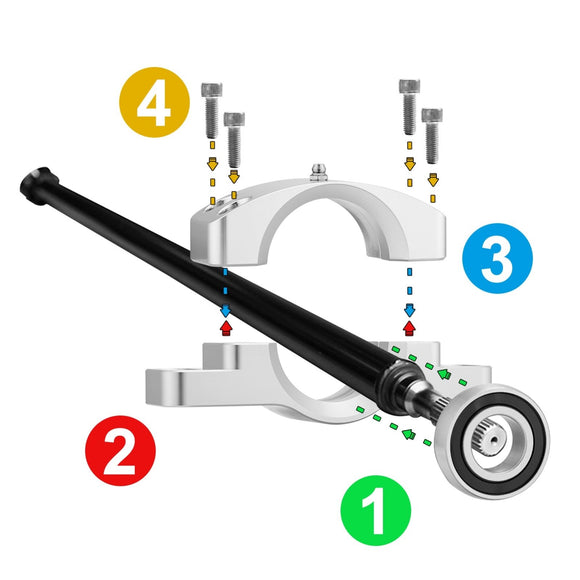 4
3
2
1