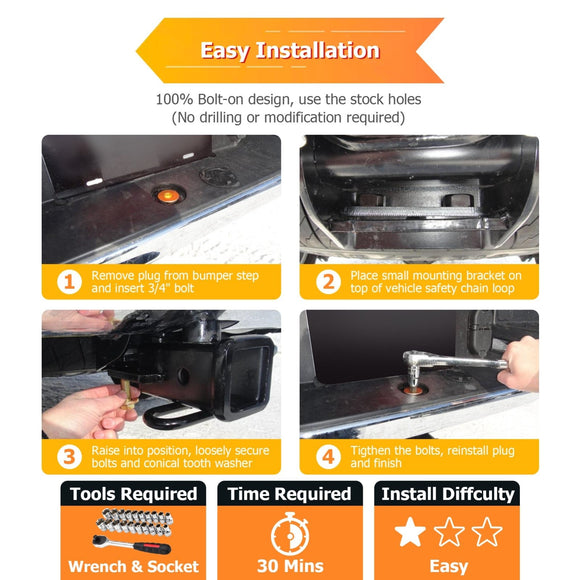 Easy Installation

100% Bolt-on design, use the stock holes
(No drilling or modification required)

1 Remove plug from bumper step and insert 3/4" bolt

2 Place small mounting bracket on top of vehicle safety chain loop

3 Raise into position, loosely secure bolts and conical tooth washer

4 Tigthen the bolts, reinstall plug and finish

Tools Required
Wrench & Socket

Time Required
30 Mins

Install Diffculty
Easy