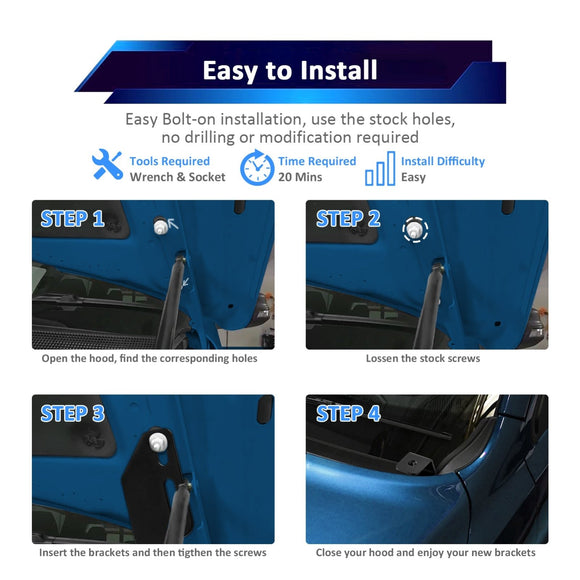 Easy to Install

Easy Bolt-on installation, use the stock holes, no drilling or modification required

Tools Required
Wrench & Socket

Time Required
20 Mins

Install Difficulty
Easy

STEP 1
Open the hood, find the corresponding holes

STEP 2
Lossen the stock screws

STEP 3
Insert the brackets and then tigthen the screws

STEP 4
Close your hood and enjoy your new brackets