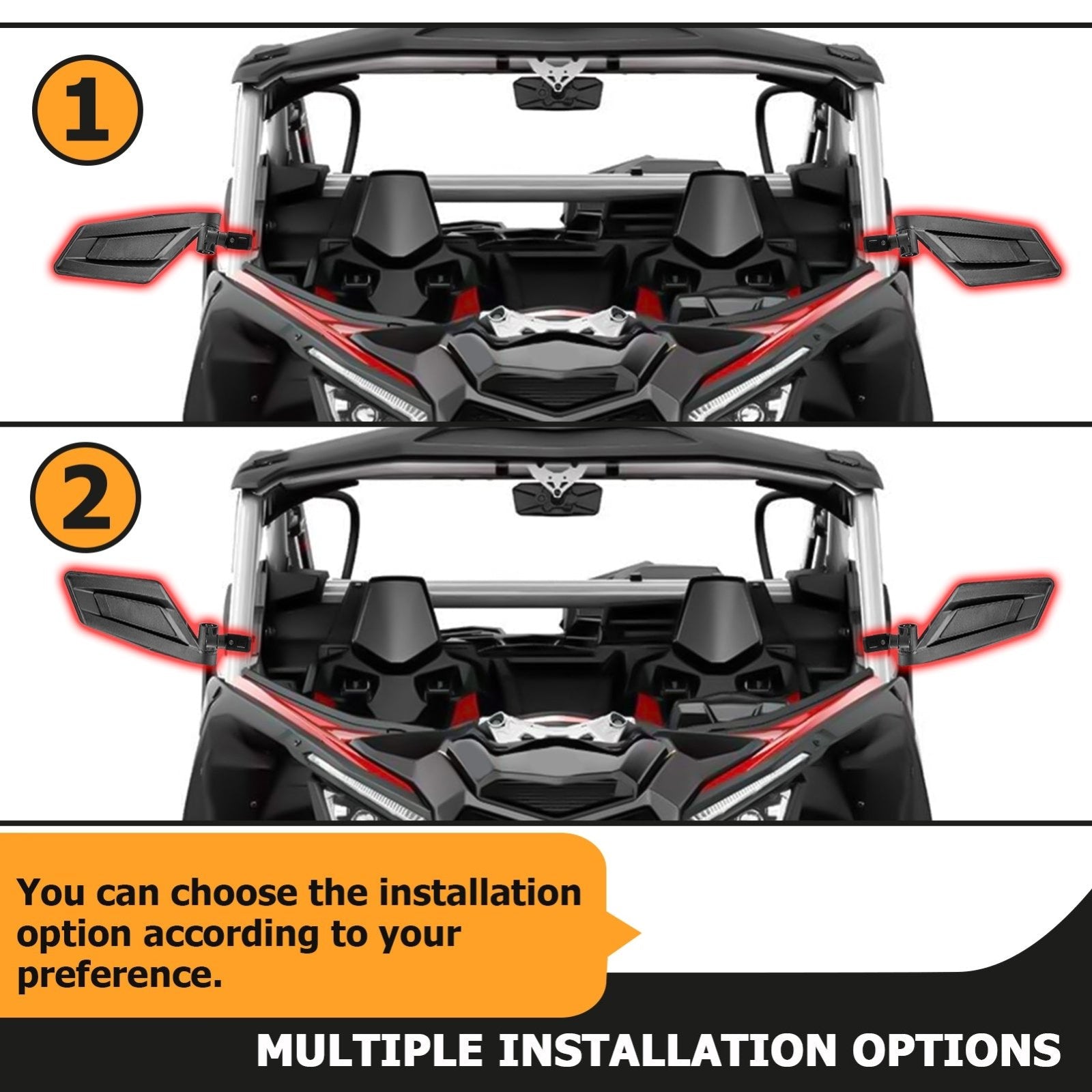 1

2

You can choose the installation option according to your preference.

MULTIPLE INSTALLATION OPTIONS