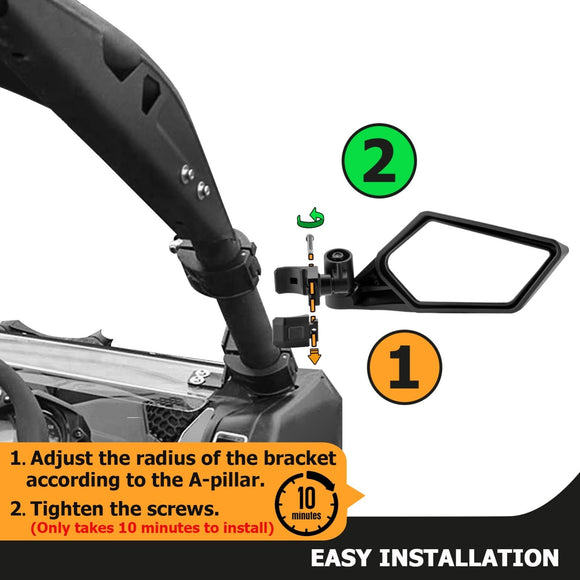 2

1

1. Adjust the radius of the bracket according to the A-pillar.

2. Tighten the screws.
(Only takes 10 minutes to install)

10
minutes

EASY INSTALLATION