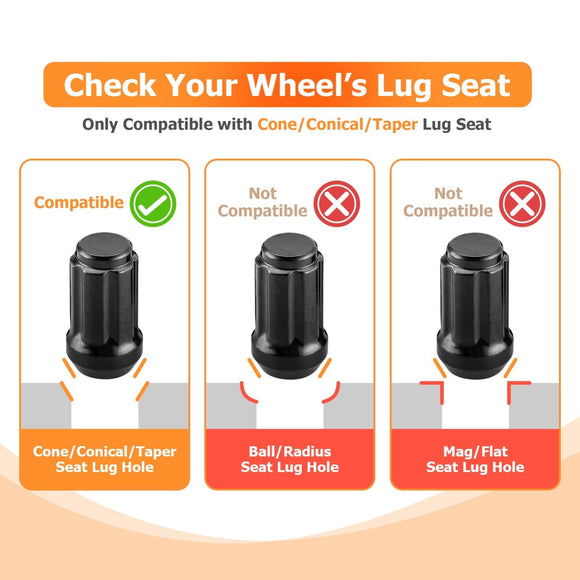 Check Your Wheel's Lug Seat

Only Compatible with Cone/Conical/Taper Lug Seat

Compatible

Cone/Conical/Taper Seat Lug Hole

Not Compatible

Ball/Radius Seat Lug Hole

Not Compatible

Mag/Flat Seat Lug Hole